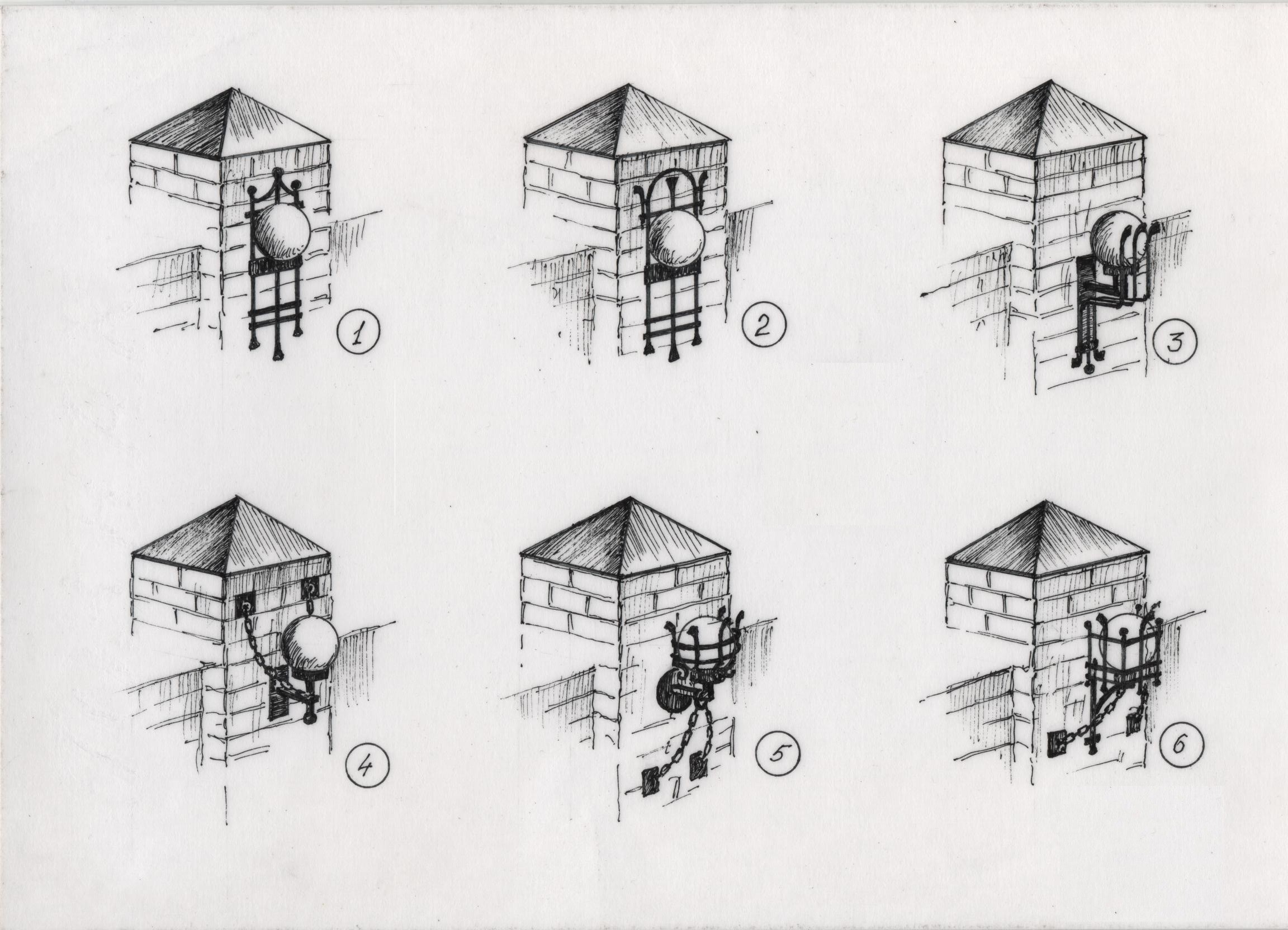 1

2

3

4

5

6